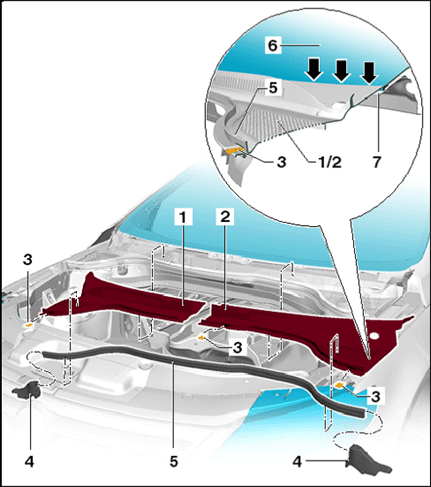 6
5
3
1/2
7
1
2
3
3
3
4
5
4